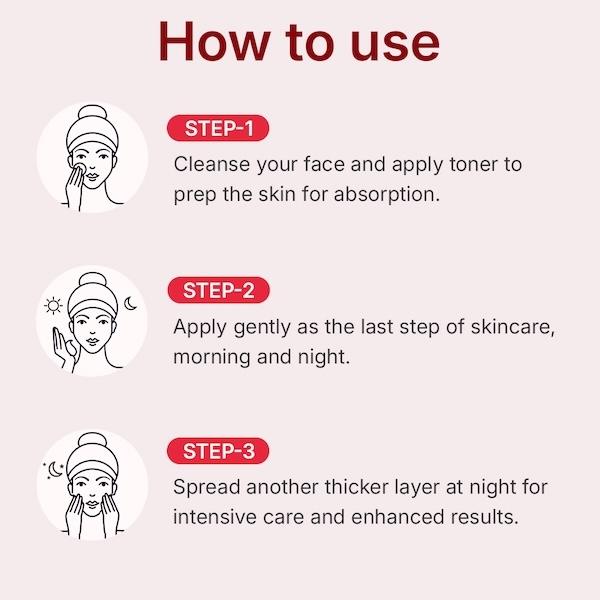 How to use

STEP-1
Cleanse your face and apply toner to prep the skin for absorption.

STEP-2
Apply gently as the last step of skincare, morning and night.

STEP-3
Spread another thicker layer at night for intensive care and enhanced results.