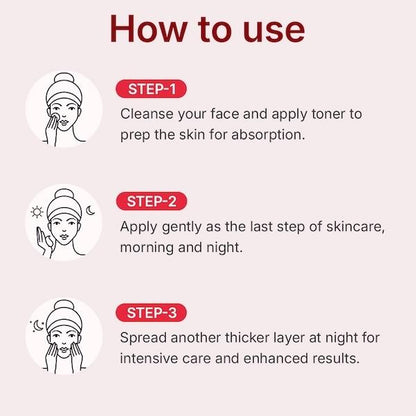 How to use

STEP-1

Cleanse your face and apply toner to prep the skin for absorption.

STEP-2

Apply gently as the last step of skincare, morning and night.

STEP-3

Spread another thicker layer at night for intensive care and enhanced results.